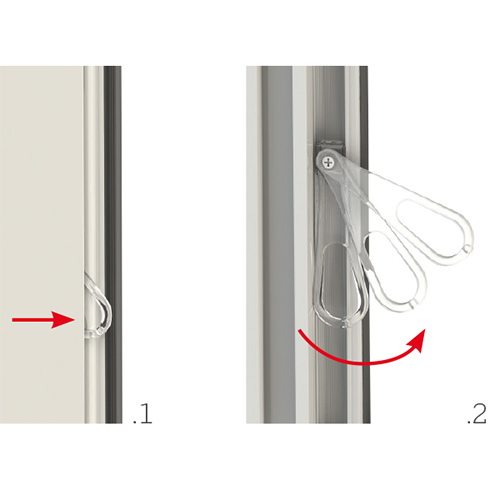 .1

.2